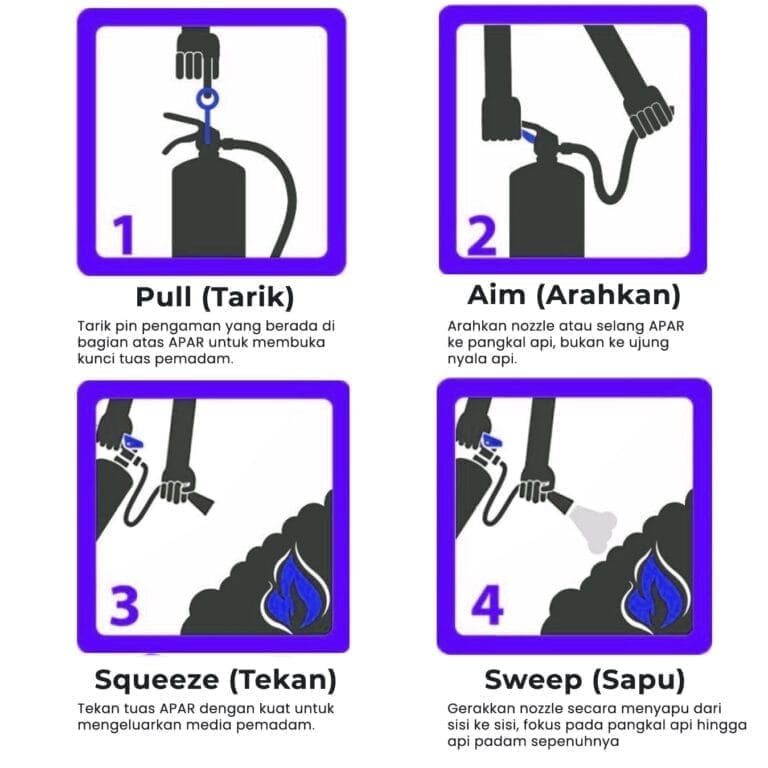 1

Pull (Tarik)

Tarik pin pengaman yang berada di bagian atas APAR untuk membuka kunci tuas pemadam.

2

Aim (Arahkan)

Arahkan nozzle atau selang APAR ke pangkal api, bukan ke ujung nyala api.

3

Squeeze (Tekan)

Tekan tuas APAR dengan kuat untuk mengeluarkan media pemadam.

4

Sweep (Sapu)

Gerakkan nozzle secara menyapu dari sisi ke sisi, fokus pada pangkal api hingga api padam sepenuhnya